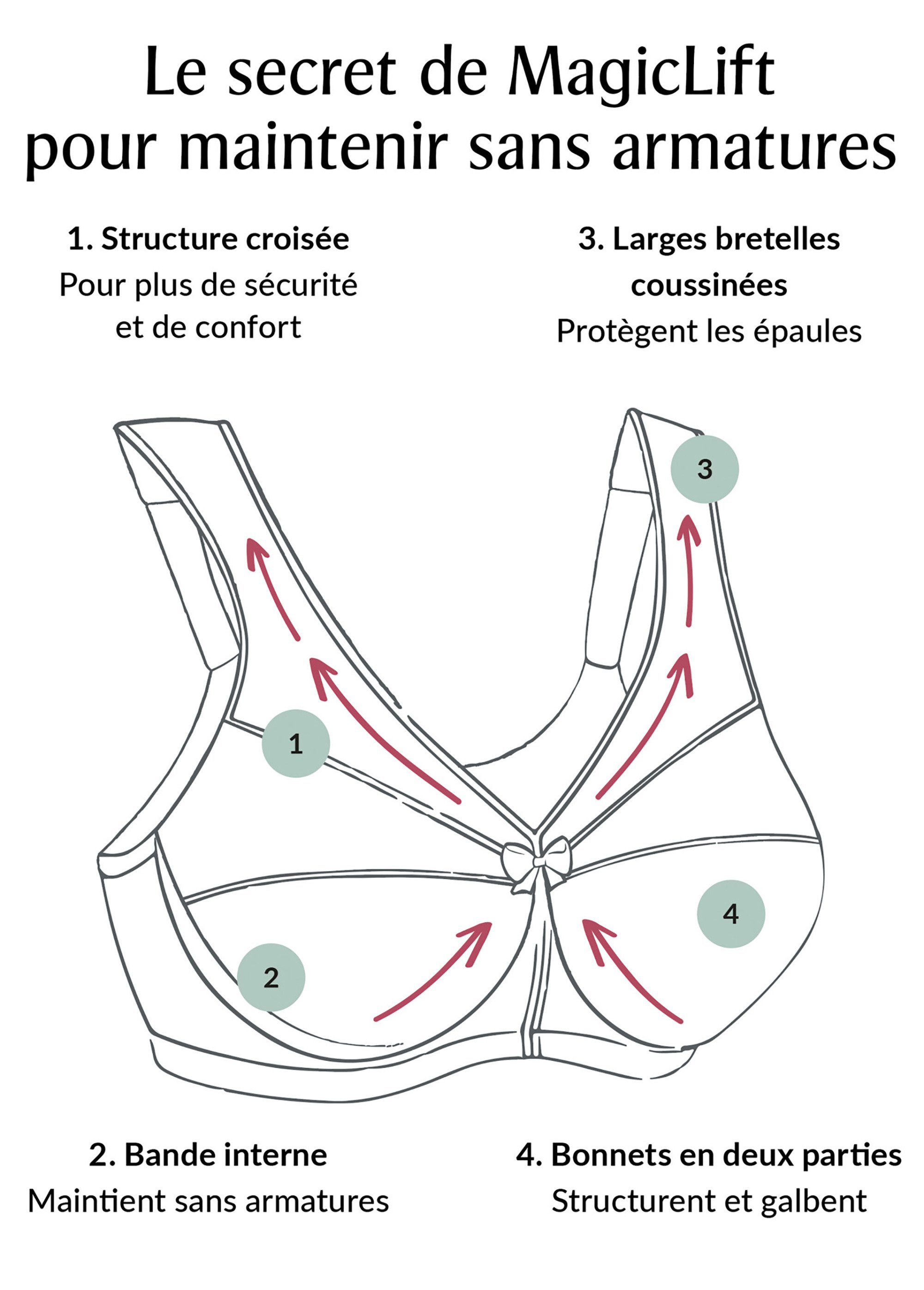 Le secret de MagicLift
pour maintenir sans armatures

1. Structure croisée
Pour plus de sécurité et de confort

3. Larges bretelles coussinées
Protègent les épaules

3

1

4

2

2. Bande interne
Maintient sans armatures

4. Bonnets en deux parties
Structurent et galbent