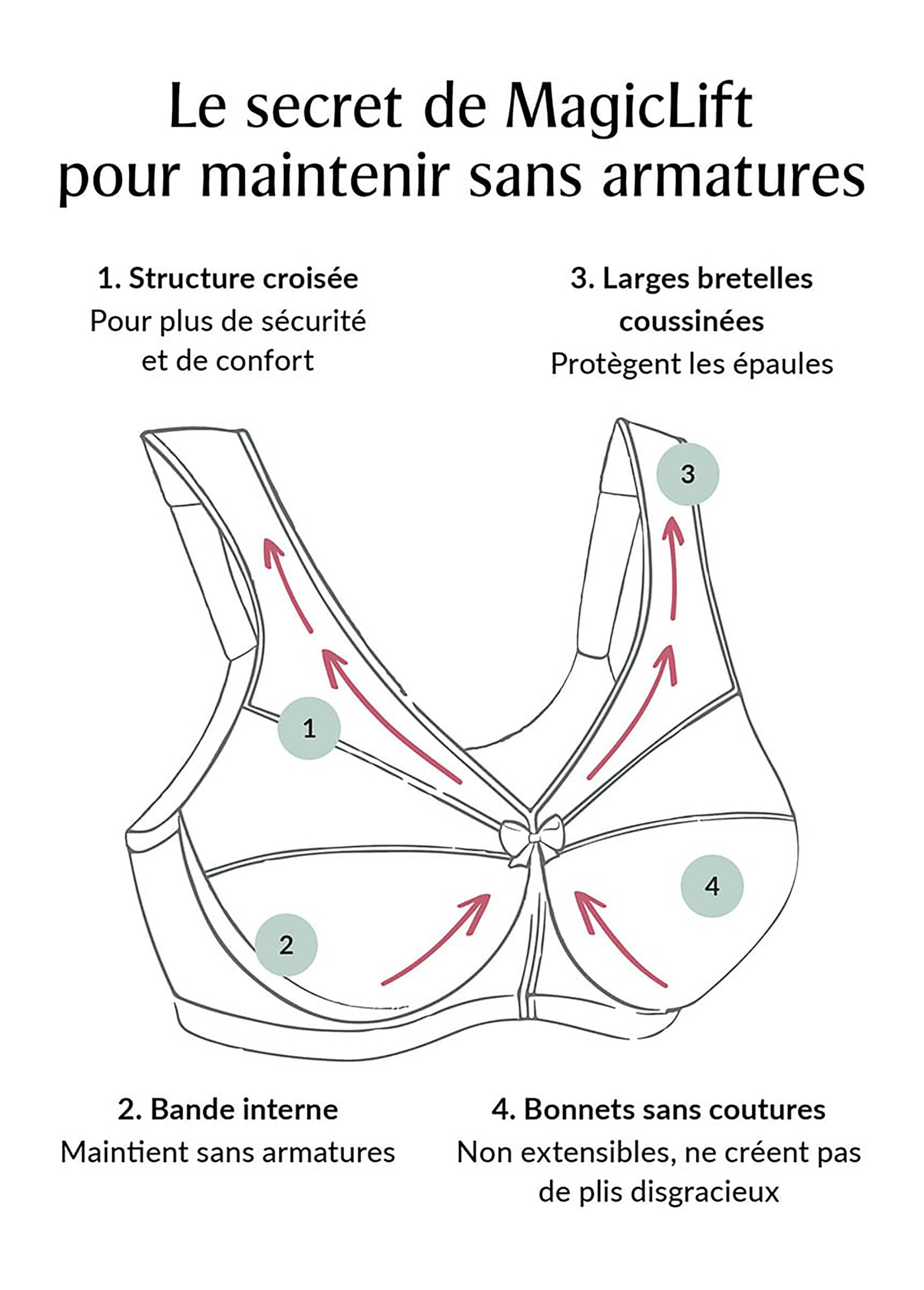 Le secret de MagicLift pour maintenir sans armatures

1. Structure croisée
Pour plus de sécurité et de confort

3. Larges bretelles coussinées
Protègent les épaules

3

1

4

2

2. Bande interne
Maintient sans armatures

4. Bonnets sans coutures
Non extensibles, ne créent pas de plis disgracieux