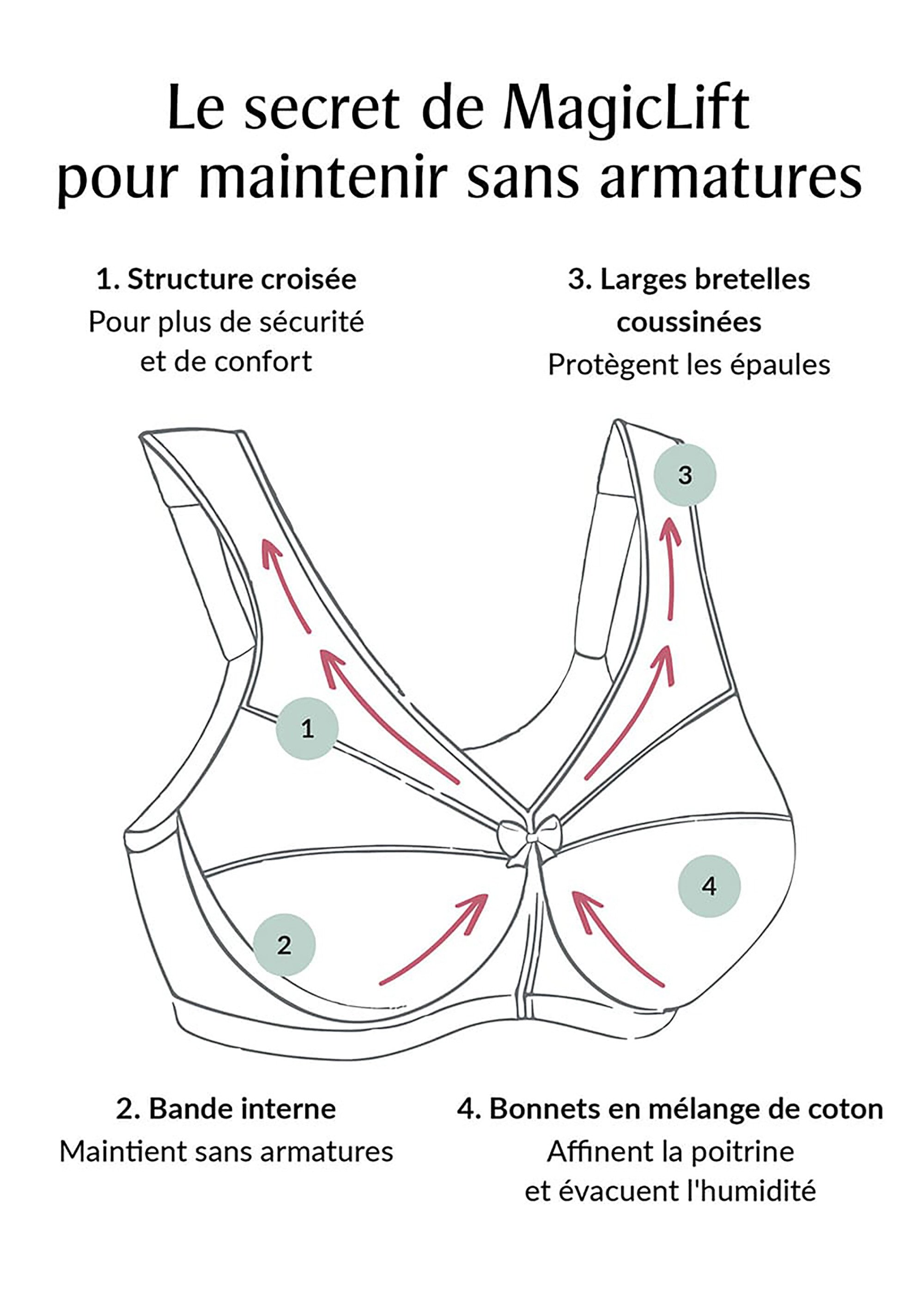 Le secret de MagicLift
pour maintenir sans armatures

1. Structure croisée
Pour plus de sécurité et de confort

3. Larges bretelles coussinées
Protègent les épaules

3

1

4

2

2. Bande interne
Maintient sans armatures

4. Bonnets en mélange de coton
Affinent la poitrine et évacuent l'humidité